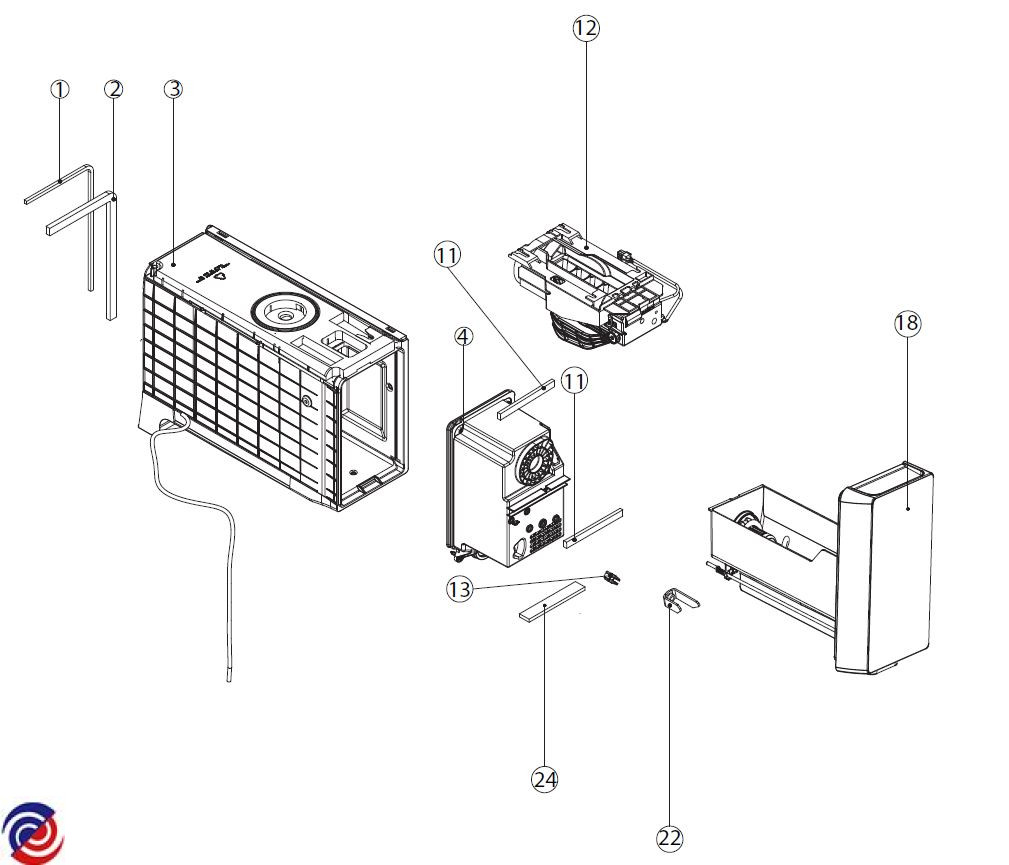 1
2
3
12
11
4
11
18
13
24
22